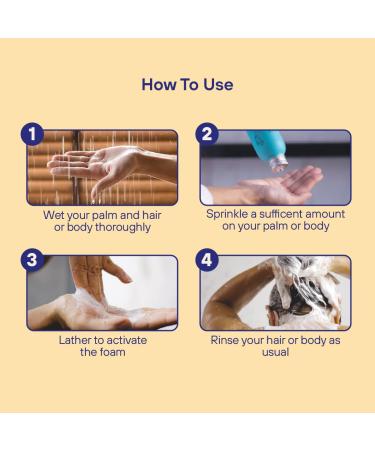 How To Use

1

Wet your palm and hair or body thoroughly

2

Sprinkle a sufficent amount on your palm or body

3

Lather to activate the foam

4

Rinse your hair or body as usual