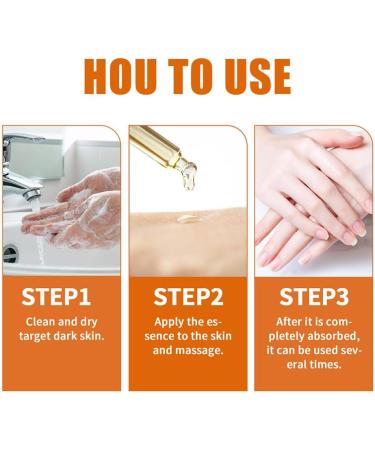 HOU TO USE

STEP1

Clean and dry target dark skin.

STEP2

Apply the essence to the skin and massage.

STEP3

After it is completely absorbed, it can be used several times.