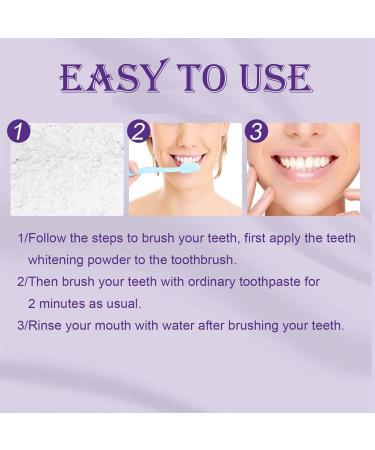 EASY TO USE

1

2

3

1/Follow the steps to brush your teeth, first apply the teeth whitening powder to the toothbrush.

2/Then brush your teeth with ordinary toothpaste for 2 minutes as usual.

3/Rinse your mouth with water after brushing your teeth.