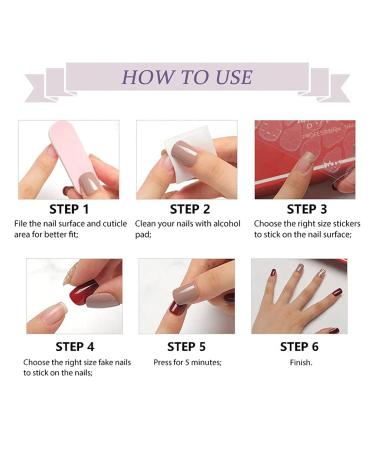 HOW TO USE

STEP 1
File the nail surface and cuticle area for better fit;

STEP 2
Clean your nails with alcohol pad;

STEP 3
Choose the right size stickers to stick on the nail surface;

STEP 4
Choose the right size fake nails to stick on the nails;

STEP 5
Press for 5 minutes;

STEP 6
Finish.