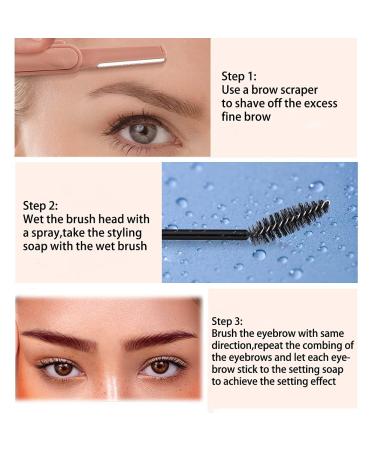 Step 1:
Use a brow scraper to shave off the excess fine brow

Step 2:
Wet the brush head with a spray,take the styling soap with the wet brush

Step 3:
Brush the eyebrow with same direction,repeat the combing of the eyebrows and let each eyebrow stick to the setting soap to achieve the setting effect