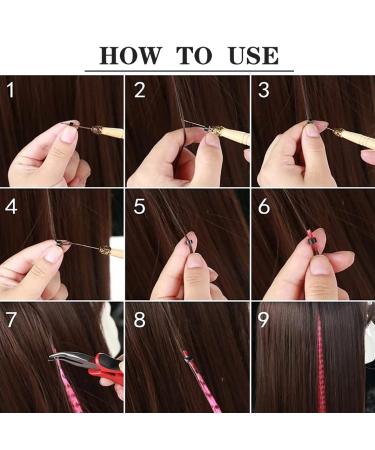 HOW TO USE

1

2

3

4

5

6

7

8

9