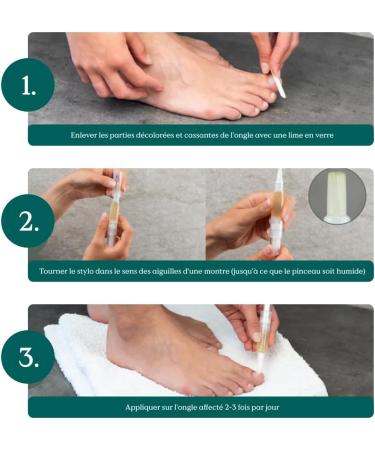 1.

Enlever les parties décolorées et cassantes de l'ongle avec une lime en verre

2.

Tourner le stylo dans le sens des aiguilles d'une montre (jusqu'à ce que le pinceau soit humide)

3.

Appliquer sur l'ongle affecté 2-3 fois par jour