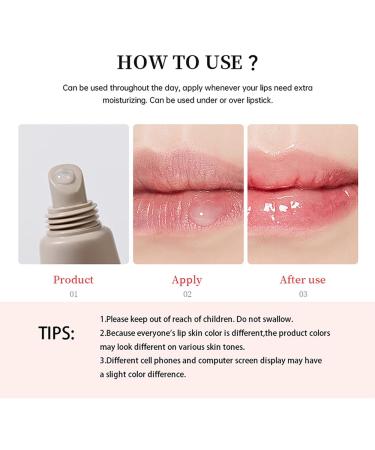 HOW TO USE ?

Can be used throughout the day, apply whenever your lips need extra moisturizing. Can be used under or over lipstick.

Product
01

Apply
02

After use
03

TIPS:

1.Please keep out of reach of children. Do not swallow.
2.Because everyone's lip skin color is different,the product colors may look different on various skin tones.
3.Different cell phones and computer screen display may have a slight color difference.