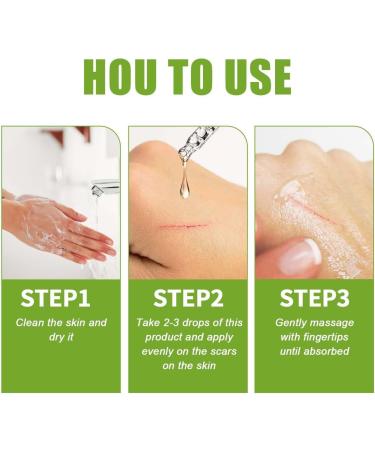 HOU TO USE

STEP1
Clean the skin and dry it

STEP2
Take 2-3 drops of this product and apply evenly on the scars on the skin

STEP3
Gently massage with fingertips until absorbed