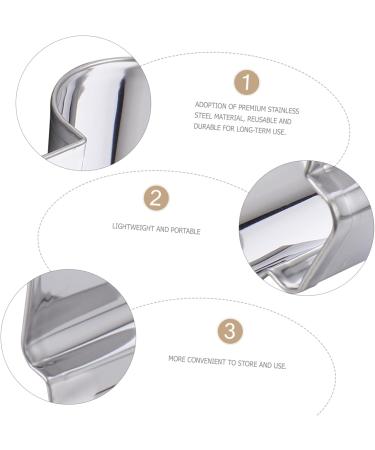 1

ADOPTION OF PREMIUM STAINLESS STEEL MATERIAL, REUSABLE AND DURABLE FOR LONG-TERM USE.

2

LIGHTWEIGHT AND PORTABLE

3

MORE CONVENIENT TO STORE AND USE.