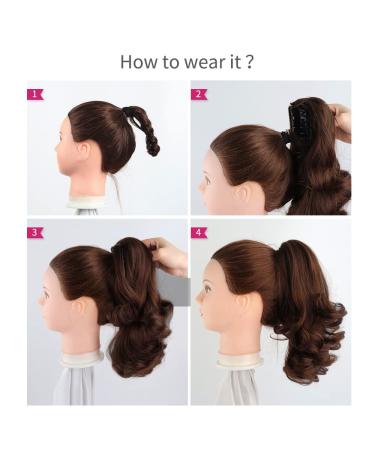 How to wear it ?

1

2

3

4