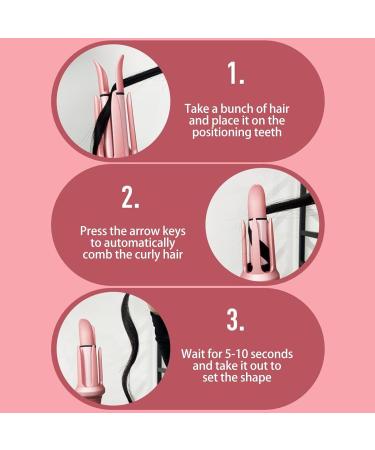 1.

Take a bunch of hair and place it on the positioning teeth

2.

Press the arrow keys to automatically comb the curly hair

3.

Wait for 5-10 seconds and take it out to set the shape