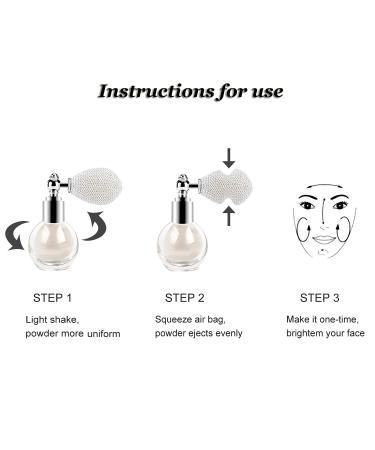 Instructions for use

STEP 1

Light shake, powder more uniform

STEP 2

Squeeze air bag, powder ejects evenly

STEP 3

Make it one-time, brightem your face