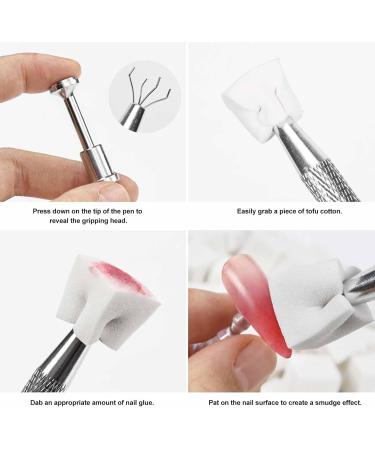 Press down on the tip of the pen to reveal the gripping head.

Easily grab a piece of tofu cotton.

Dab an appropriate amount of nail glue.

Pat on the nail surface to create a smudge effect.