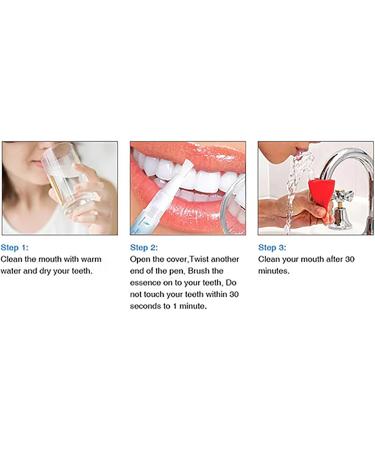 Step 1:
Clean the mouth with warm water and dry your teeth.

Step 2:
Open the cover,Twist another end of the pen, Brush the essence on to your teeth, Do not touch your teeth within 30 seconds to 1 minute.

Step 3:
Clean your mouth after 30 minutes.