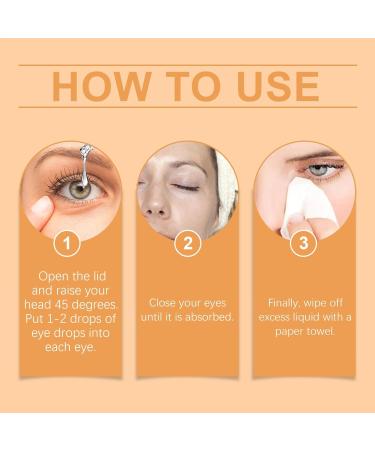 HOW TO USE

1

Open the lid and raise your head 45 degrees. Put 1-2 drops of eye drops into each eye.

2

Close your eyes until it is absorbed.

3

Finally, wipe off excess liquid with a paper towel.