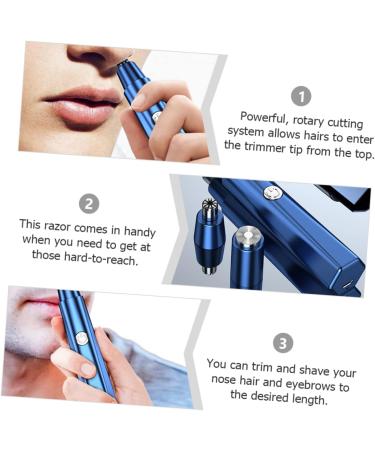 1
Powerful, rotary cutting system allows hairs to enter the trimmer tip from the top.

2
This razor comes in handy when you need to get at those hard-to-reach.

3
You can trim and shave your nose hair and eyebrows to the desired length.