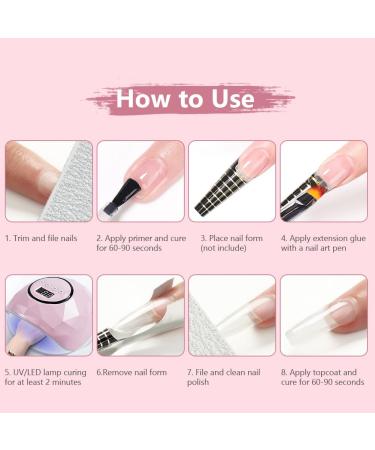 How to Use

1. Trim and file nails

2. Apply primer and cure for 60-90 seconds

3. Place nail form (not include)

4. Apply extension glue with a nail art pen

5. UV/LED lamp curing for at least 2 minutes

6.Remove nail form

7. File and clean nail polish

8. Apply topcoat and cure for 60-90 seconds