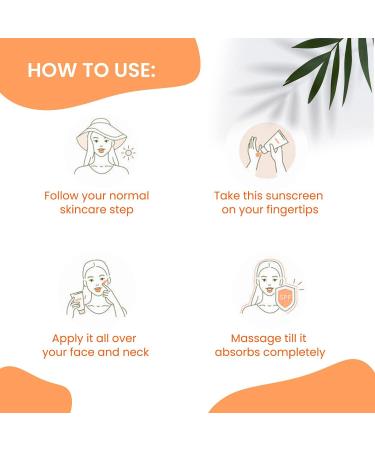 HOW TO USE:

Follow your normal skincare step

Take this sunscreen on your fingertips

Apply it all over your face and neck

SPF

Massage till it absorbs completely