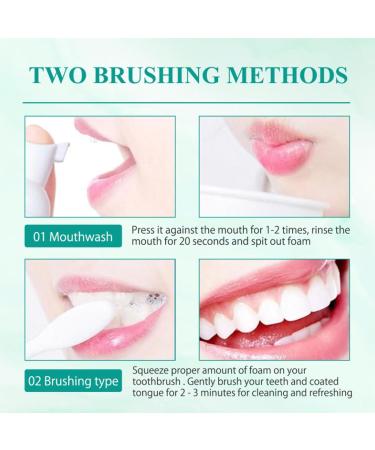 TWO BRUSHING METHODS

01 Mouthwash

Press it against the mouth for 1-2 times, rinse the mouth for 20 seconds and spit out foam

02 Brushing type

Squeeze proper amount of foam on your toothbrush . Gently brush your teeth and coated tongue for 2 - 3 minutes for cleaning and refreshing