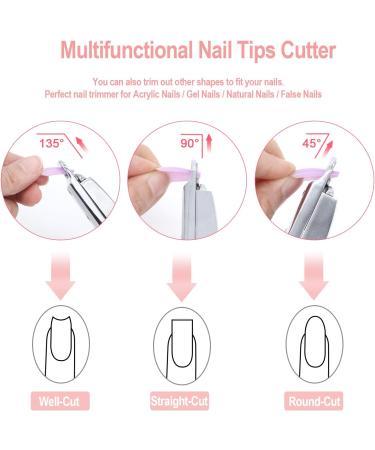 Multifunctional Nail Tips Cutter

You can also trim out other shapes to fit your nails.
Perfect nail trimmer for Acrylic Nails / Gel Nails / Natural Nails / False Nails

135°

90°

45°

Well-Cut

Straight-Cut

Round-Cut