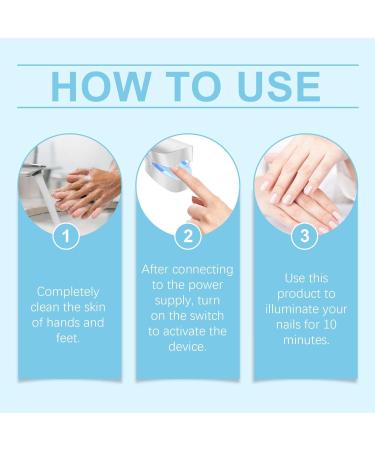 HOW TO USE

1

Completely clean the skin of hands and feet.

2

After connecting to the power supply, turn on the switch to activate the device.

3

Use this product to illuminate your nails for 10 minutes.