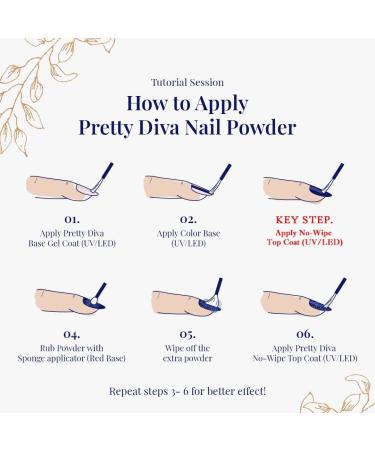 Tutorial Session

How to Apply
Pretty Diva Nail Powder

01.
Apply Pretty Diva Base Gel Coat (UV/LED)

02.
Apply Color Base (UV/LED)

KEY STEP.
Apply No-Wipe Top Coat (UV/LED)

04.
Rub Powder with Sponge applicator (Red Base)

05.
Wipe off the extra powder

06.
Apply Pretty Diva No-Wipe Top Coat (UV/LED)

Repeat steps 3- 6 for better effect!