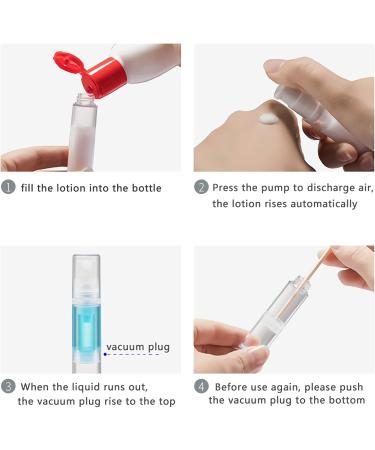 1 fill the lotion into the bottle

2 Press the pump to discharge air, the lotion rises automatically

vacuum plug

3 When the liquid runs out, the vacuum plug rise to the top

4 Before use again, please push the vacuum plug to the bottom