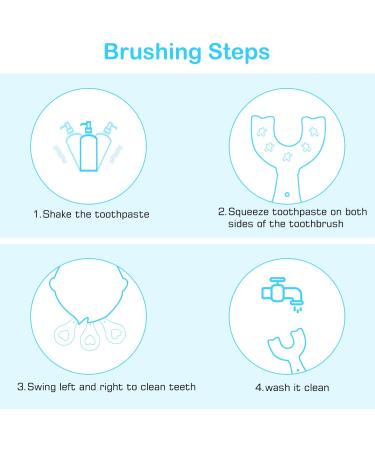 Brushing Steps

1.Shake the toothpaste

2.Squeeze toothpaste on both sides of the toothbrush

3.Swing left and right to clean teeth

4.wash it clean