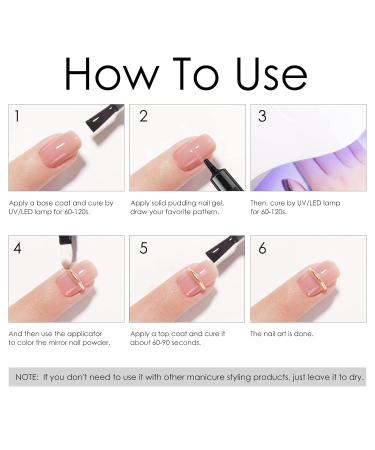 How To Use

1

Apply a base coat and cure by UV/LED lamp for 60-120s.

2

Apply solid pudding nail gel, draw your favorite pattern.

3

Then, cure by UV/LED lamp for 60-120s.

4

And then use the applicator to color the mirror nail powder.

5

Apply a top coat and cure it about 60-90 seconds.

6

The nail art is done.

NOTE: If you don't need to use it with other manicure styling products, just leave it to dry.