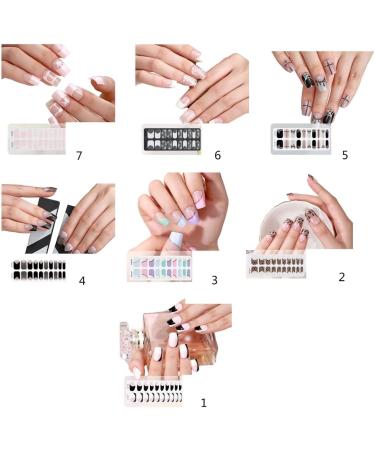 7

6

5

4

3

2

1