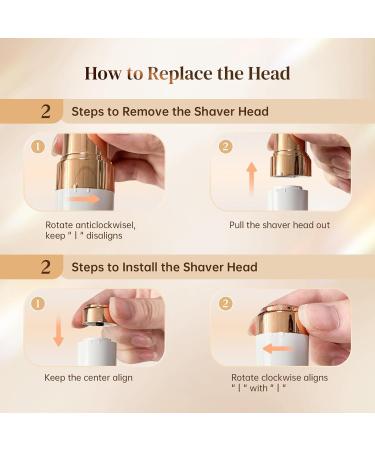 How to Replace the Head

2 Steps to Remove the Shaver Head

1

Rotate anticlockwisel, keep " | " disaligns

2

Pull the shaver head out

2 Steps to Install the Shaver Head

1

Keep the center align

2

Rotate clockwise aligns " | " with " | "