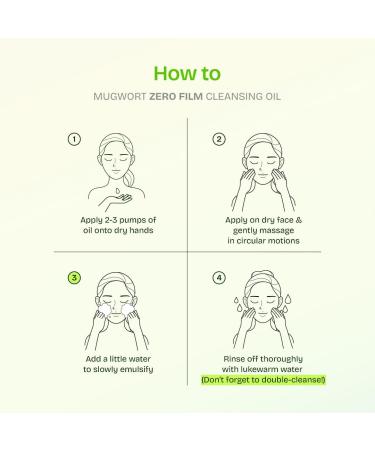 How to

MUGWORT ZERO FILM CLEANSING OIL

1

Apply 2-3 pumps of oil onto dry hands

2

Apply on dry face & gently massage in circular motions

3

Add a little water to slowly emulsify

4

Rinse off thoroughly with lukewarm water (Don't forget to double-cleanse!)