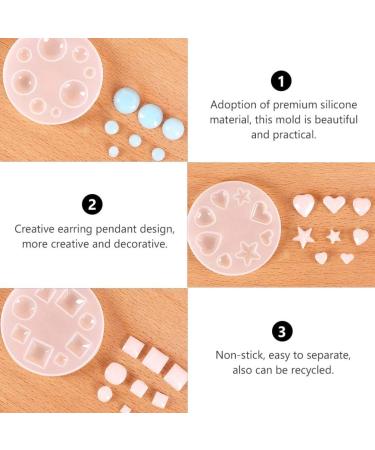 1

Adoption of premium silicone material, this mold is beautiful and practical.

2

Creative earring pendant design, more creative and decorative.

3

Non-stick, easy to separate, also can be recycled.