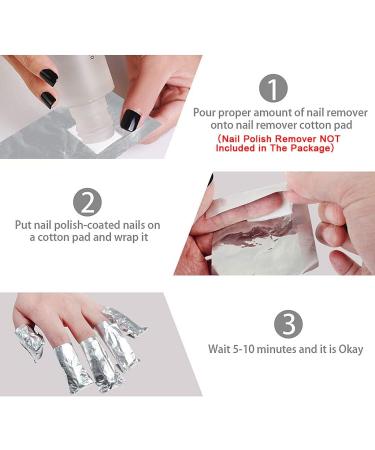 1

Pour proper amount of nail remover onto nail remover cotton pad

(Nail Polish Remover NOT Included in The Package)

2

Put nail polish-coated nails on a cotton pad and wrap it

3

Wait 5-10 minutes and it is Okay