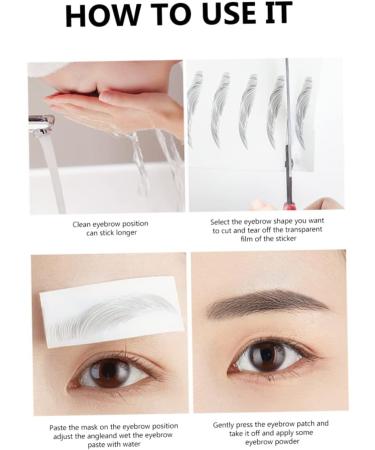 HOW TO USE IT

Clean eyebrow position can stick longer

Select the eyebrow shape you want to cut and tear off the transparent film of the sticker

Paste the mask on the eyebrow position adjust the angleand wet the eyebrow paste with water

Gently press the eyebrow patch and take it off and apply some eyebrow powder