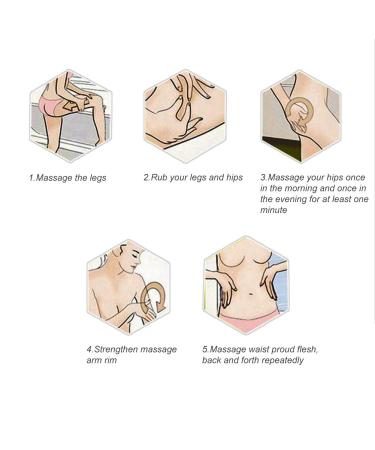 1.Massage the legs

2.Rub your legs and hips

3.Massage your hips once in the morning and once in the evening for at least one minute

4.Strengthen massage arm rim

5.Massage waist proud flesh, back and forth repeatedly