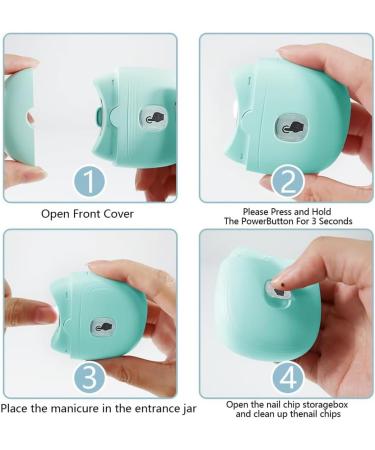 1

Open Front Cover

2

Please Press and Hold The PowerButton For 3 Seconds

3

Place the manicure in the entrance jar

4

Open the nail chip storagebox and clean up thenail chips