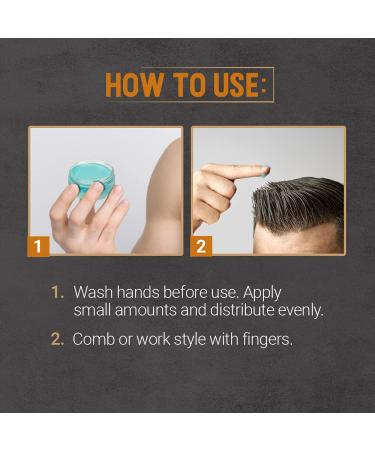 HOW TO USE:

1

2

1. Wash hands before use. Apply small amounts and distribute evenly.

2. Comb or work style with fingers.