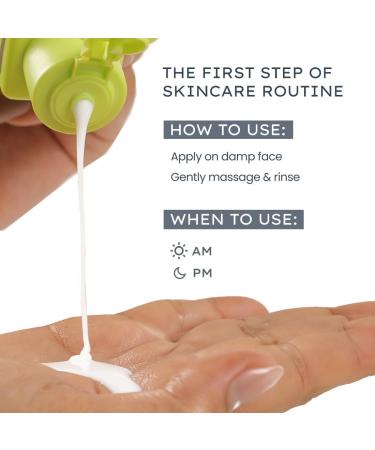 THE FIRST STEP OF SKINCARE ROUTINE

HOW TO USE:

Apply on damp face

Gently massage & rinse

WHEN TO USE:

AM

PM