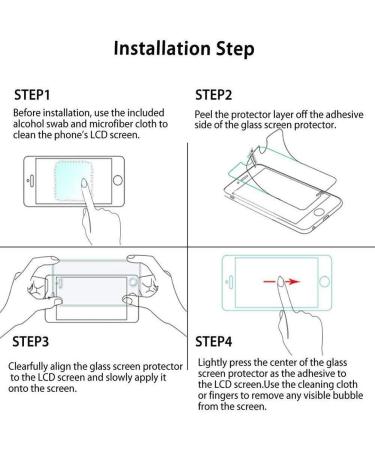 Installation Step

STEP1

Before installation, use the included alcohol swab and microfiber cloth to clean the phone's LCD screen.

STEP2

Peel the protector layer off the adhesive side of the glass screen protector.

STEP3

Clearfully align the glass screen protector to the LCD screen and slowly apply it onto the screen.

STEP4

Lightly press the center of the glass screen protector as the adhesive to the LCD screen.Use the cleaning cloth or fingers to remove any visible bubble from the screen.