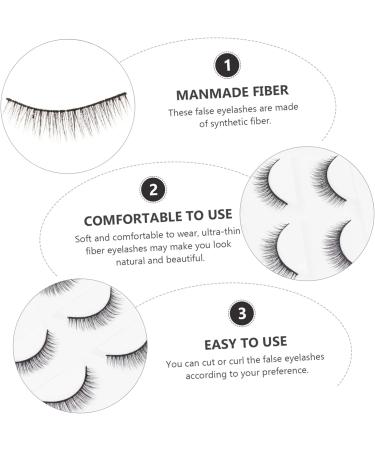 1

MANMADE FIBER

These false eyelashes are made of synthetic fiber.

2

COMFORTABLE TO USE

Soft and comfortable to wear, ultra-thin fiber eyelashes may make you look natural and beautiful.

3

EASY TO USE

You can cut or curl the false eyelashes according to your preference.