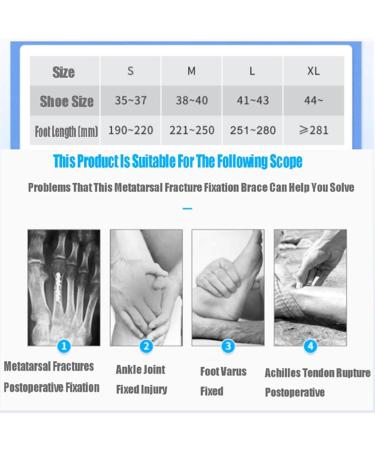 | Size | S | M | L | XL |
|---|---|---|---|---|
| Shoe Size | 35~37 | 38~40 | 41~43 | 44~ |
| Foot Length (mm) | 190~220 | 221~250 | 251~280 | ≥281 |

This Product Is Suitable For The Following Scope

Problems That This Metatarsal Fracture Fixation Brace Can Help You Solve

1
Metatarsal Fractures Postoperative Fixation

2
Ankle Joint Fixed Injury

3
Foot Varus Fixed

4
Achilles Tendon Rupture Postoperative