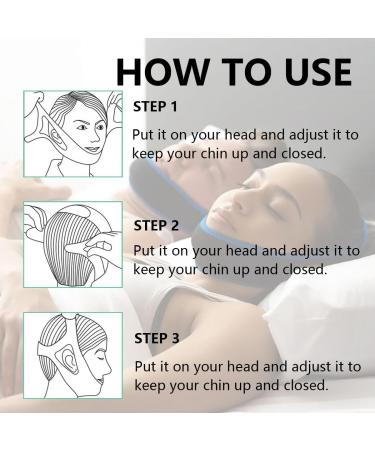 HOW TO USE

STEP 1

Put it on your head and adjust it to keep your chin up and closed.

STEP 2

Put it on your head and adjust it to keep your chin up and closed.

STEP 3

Put it on your head and adjust it to keep your chin up and closed.