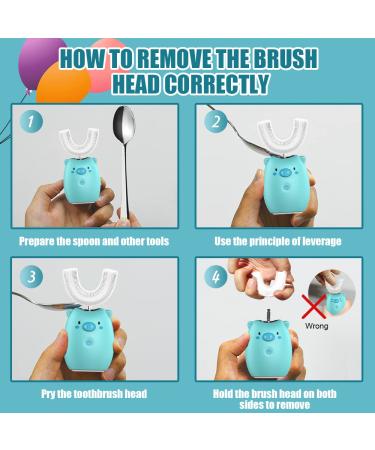 HOW TO REMOVE THE BRUSH HEAD CORRECTLY

1

Prepare the spoon and other tools

2

Use the principle of leverage

3

Pry the toothbrush head

4

Wrong

Hold the brush head on both sides to remove