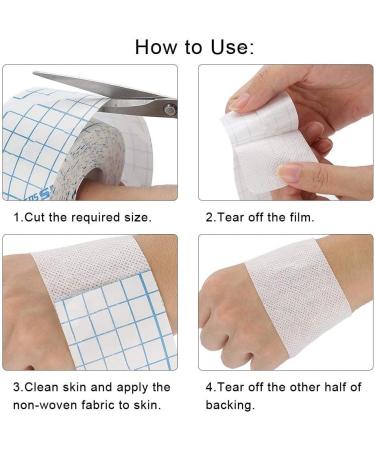 How to Use:

1.Cut the required size.

2.Tear off the film.

3.Clean skin and apply the non-woven fabric to skin.

4.Tear off the other half of backing.