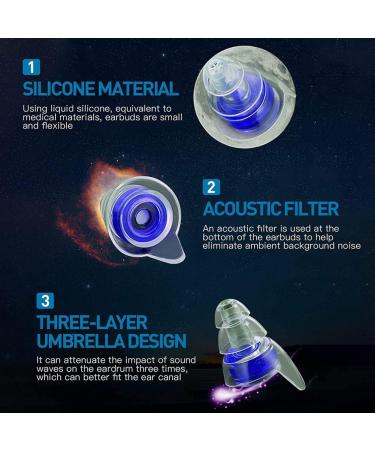 1
SILICONE MATERIAL

Using liquid silicone, equivalent to medical materials, earbuds are small and flexible

2
ACOUSTIC FILTER

An acoustic filter is used at the bottom of the earbuds to help eliminate ambient background noise

3
THREE-LAYER UMBRELLA DESIGN

It can attenuate the impact of sound waves on the eardrum three times, which can better fit the ear canal