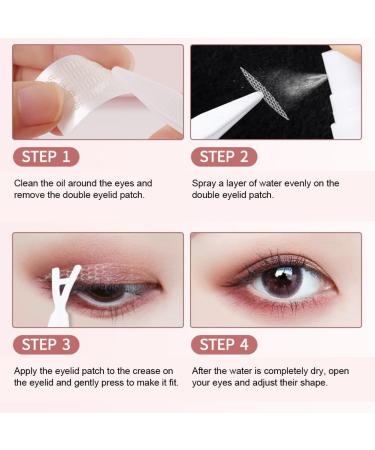 STEP 1

Clean the oil around the eyes and remove the double eyelid patch.

STEP 2

Spray a layer of water evenly on the double eyelid patch.

STEP 3

Apply the eyelid patch to the crease on the eyelid and gently press to make it fit.

STEP 4

After the water is completely dry, open your eyes and adjust their shape.