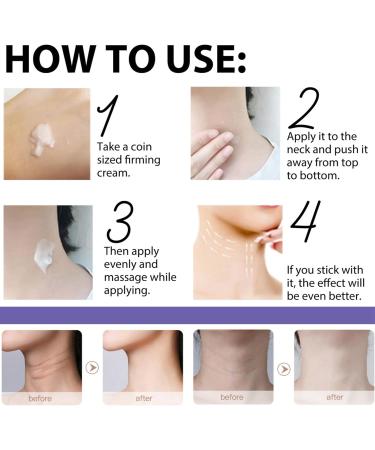 HOW TO USE:

1
Take a coin sized firming cream.

2
Apply it to the neck and push it away from top to bottom.

3
Then apply evenly and massage while applying.

4
If you stick with it, the effect will be even better.

before

after

before

after