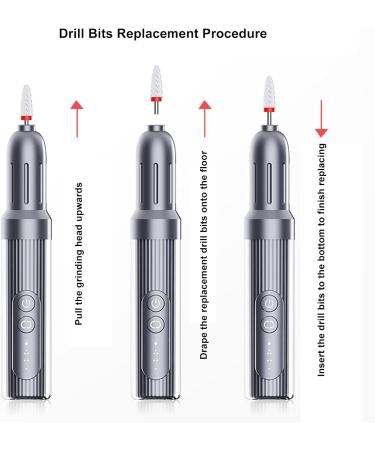 Drill Bits Replacement Procedure

Pull the grinding head upwards

Drape the replacement drill bits onto the floor

Insert the drill bits to the bottom to finish replacing