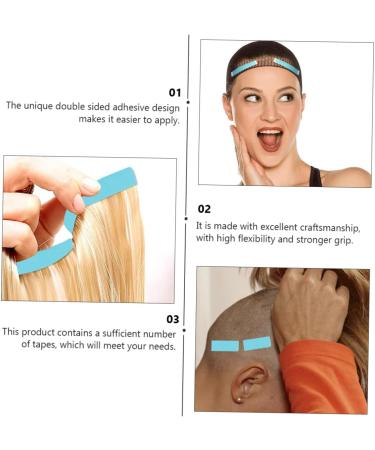 01
The unique double sided adhesive design makes it easier to apply.

02
It is made with excellent craftsmanship, with high flexibility and stronger grip.

03
This product contains a sufficient number of tapes, which will meet your needs.