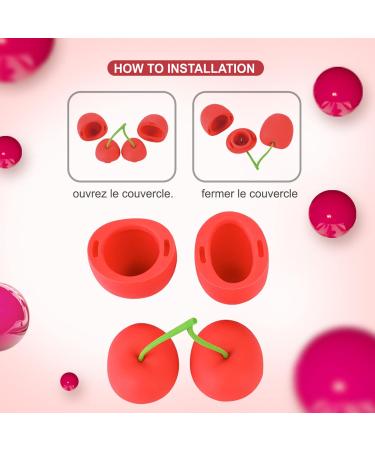 HOW TO INSTALLATION

ouvrez le couvercle.

fermer le couvercle