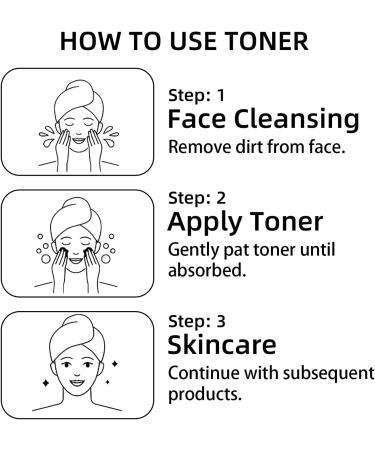 HOW TO USE TONER

Step: 1
Face Cleansing
Remove dirt from face.

Step: 2
Apply Toner
Gently pat toner until absorbed.

Step: 3
Skincare
Continue with subsequent products.