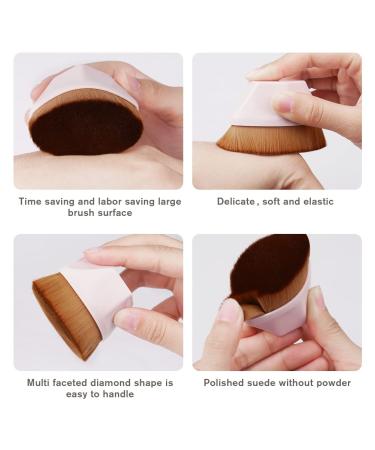 Time saving and labor saving large brush surface

Delicate , soft and elastic

Multi faceted diamond shape is easy to handle

Polished suede without powder